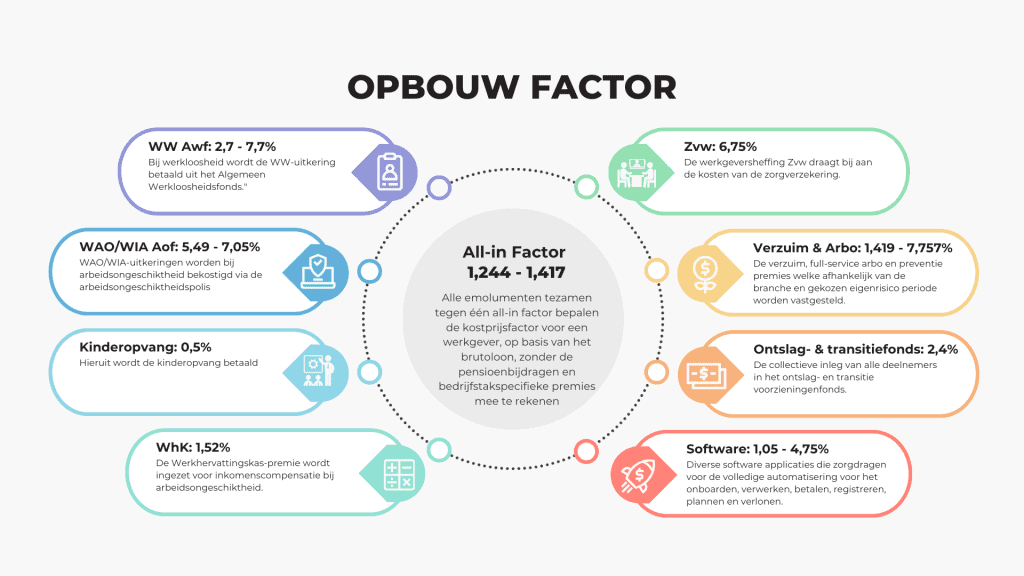 OPBOUW FACTOR

WW Awf: 2,7 - 7,7%
Bij werkloosheid wordt de WW-uitkering betaald uit het Algemeen Werkloosheidsfonds."

WAO/WIA Aof: 5,49 - 7,05%
WAO/WIA-uitkeringen worden bij arbeidsongeschiktheid bekostigd via de arbeidsongeschiktheidspolis

Kinderopvang: 0,5%
Hieruit wordt de kinderopvang betaald

WhK: 1,52%
De Werkhervattingskas-premie wordt ingezet voor inkomenscompensatie bij arbeidsongeschiktheid.

All-in Factor
1,244 - 1,417
Alle emolumenten tezamen tegen één all-in factor bepalen de kostprijsfactor voor een werkgever, op basis van het brutoloon, zonder de pensioenbijdragen en bedrijfstakspecifieke premies mee te rekenen

Zvw: 6,75%
De werkgeversheffing Zvw draagt bij aan de kosten van de zorgverzekering.

Verzuim & Arbo: 1,419 - 7,757%
De verzuim, full-service arbo en preventie premies welke afhankelijk van de branche en gekozen eigenrisico periode worden vastgesteld.

Ontslag- & transitiefonds: 2,4%
De collectieve inleg van alle deelnemers in het ontslag- en transitie voorzieningenfonds.

Software: 1,05 - 4,75%
Diverse software applicaties die zorgdragen voor de volledige automatisering voor het onboarden, verwerken, betalen, registreren, plannen en verlonen.